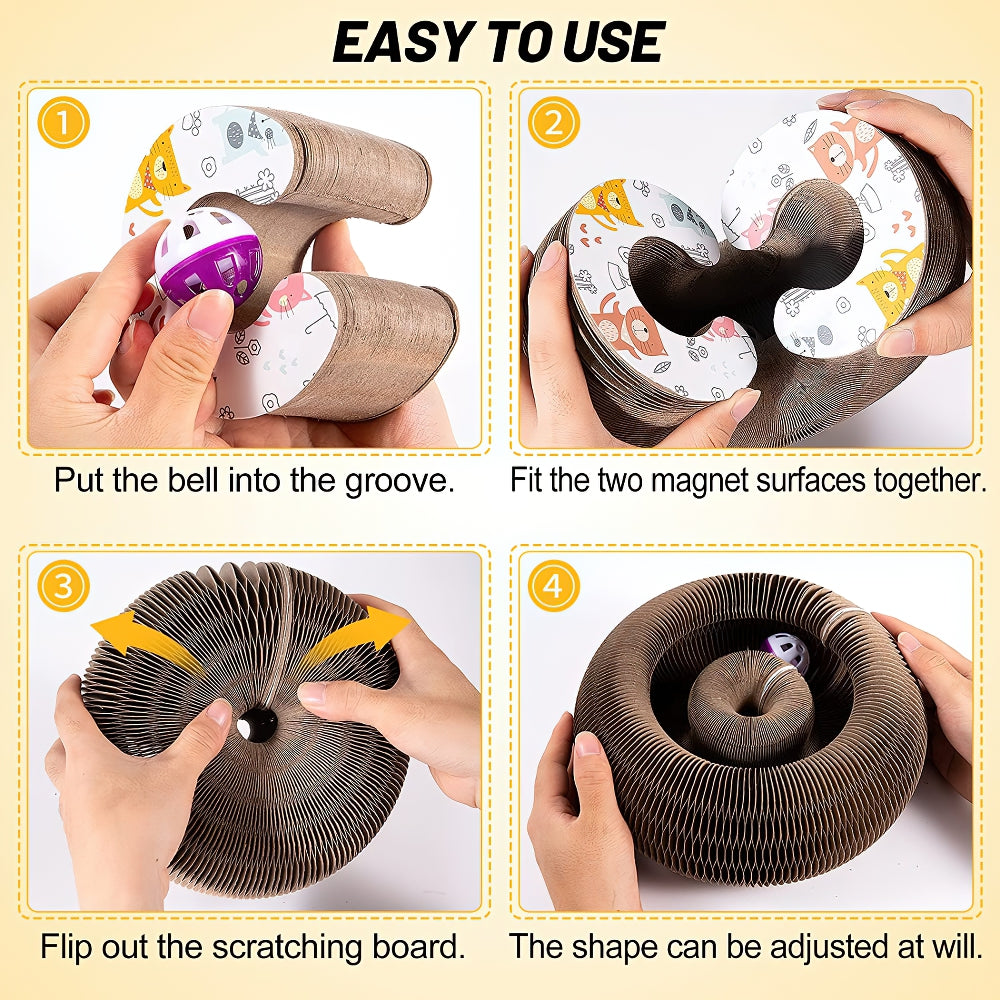 EASY TO USE

1

Put the bell into the groove.

2

Fit the two magnet surfaces together.

3

Flip out the scratching board.

4

The shape can be adjusted at will.