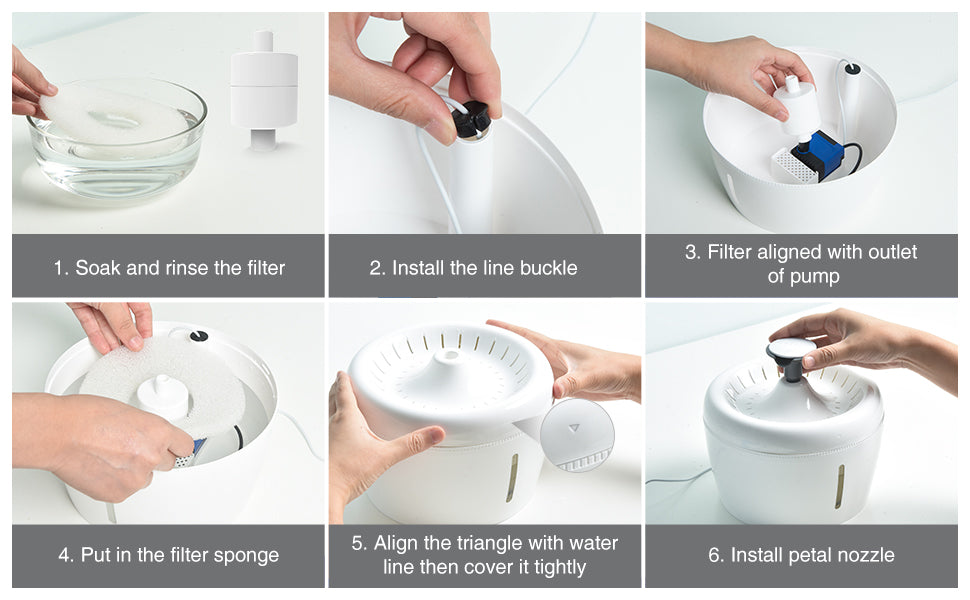 1. Soak and rinse the filter

2. Install the line buckle

3. Filter aligned with outlet of pump

4. Put in the filter sponge

5. Align the triangle with water line then cover it tightly

6. Install petal nozzle