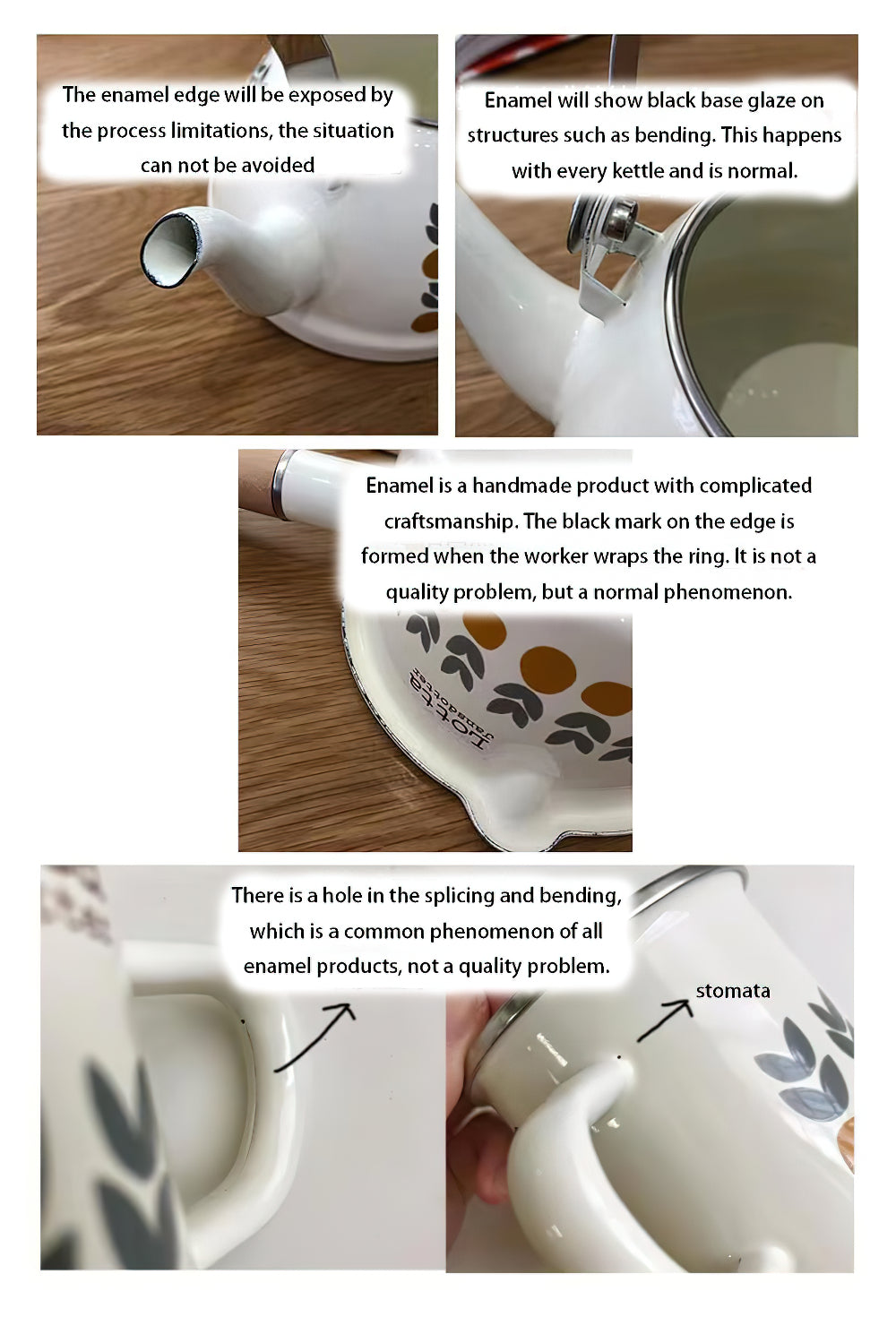 The enamel edge will be exposed by the process limitations, the situation can not be avoided

Enamel will show black base glaze on structures such as bending. This happens with every kettle and is normal.

Enamel is a handmade product with complicated craftsmanship. The black mark on the edge is formed when the worker wraps the ring. It is not a quality problem, but a normal phenomenon.

Lotta
Jansdotter

There is a hole in the splicing and bending, which is a common phenomenon of all enamel products, not a quality problem.

stomata