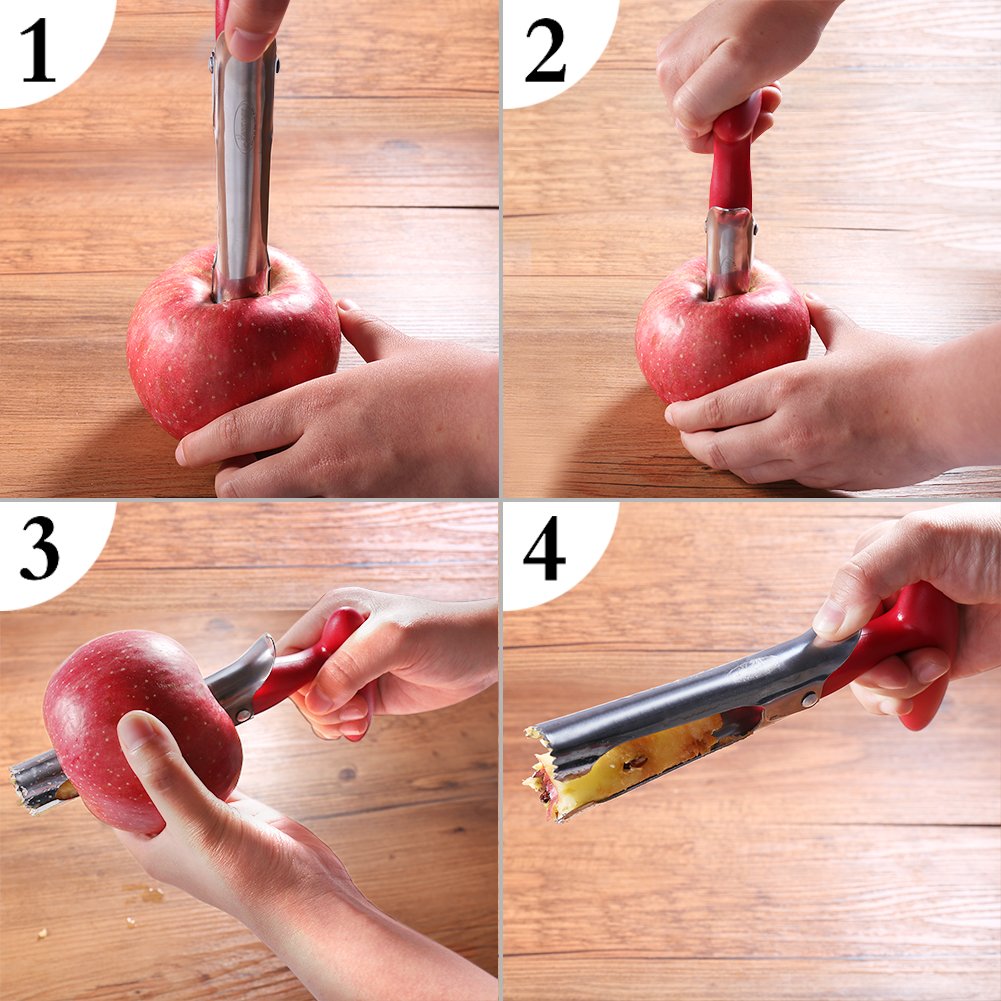 1

2

3

4